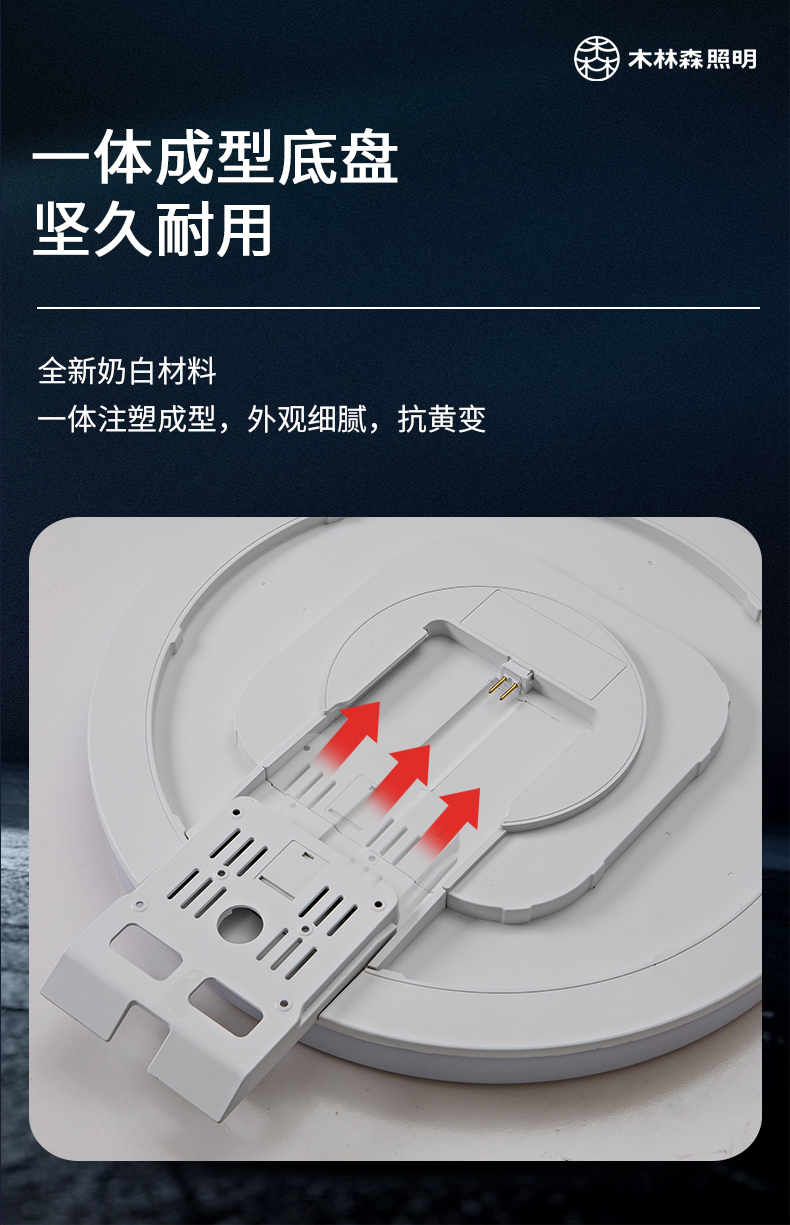 木林森照明

一体成型底盘
坚久耐用

全新奶白材料
一体注塑成型，外观细腻，抗黄变