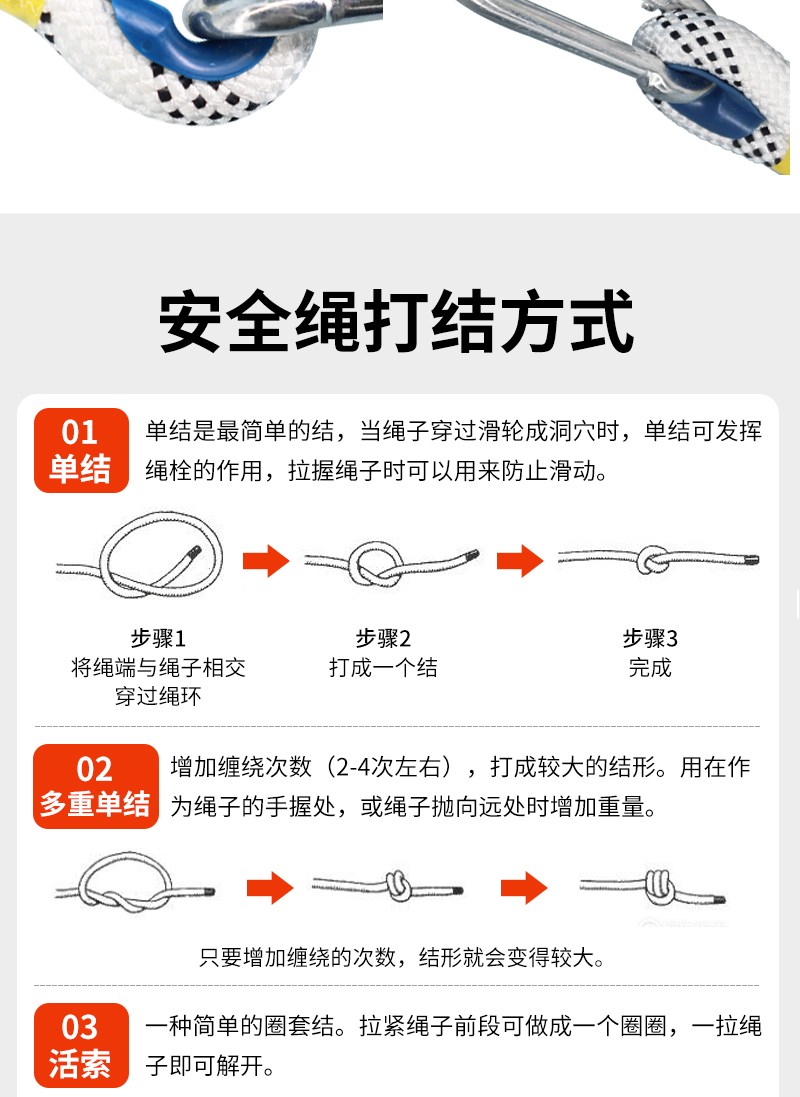 安全绳打结方式

01
单结

单结是最简单的结，当绳子穿过滑轮成洞穴时，单结可发挥绳栓的作用，拉握绳子时可以用来防止滑动。

步骤1
将绳端与绳子相交
穿过绳环

步骤2
打成一个结

步骤3
完成

02
多重单结

增加缠绕次数（2-4次左右），打成较大的结形。用在作为绳子的手握处，或绳子抛向远处时增加重量。

只要增加缠绕的次数，结形就会变得较大。

03
活索

一种简单的圈套结。拉紧绳子前段可做成一个圈圈，一拉绳子即可解开。