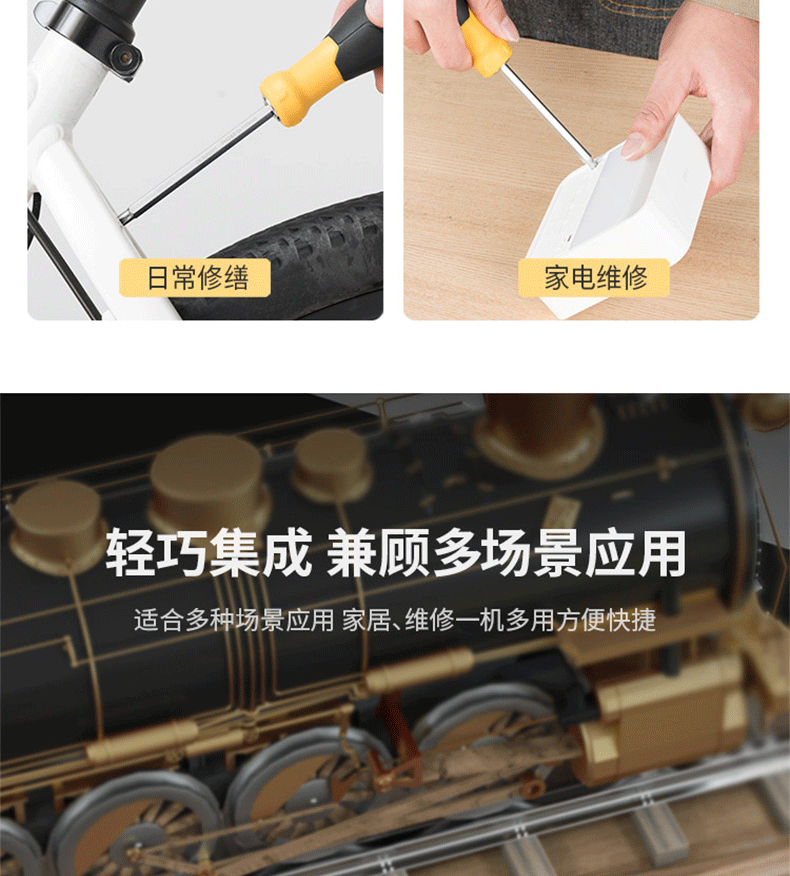 日常修缮

家电维修

轻巧集成 兼顾多场景应用

适合多种场景应用 家居、维修一机多用方便快捷